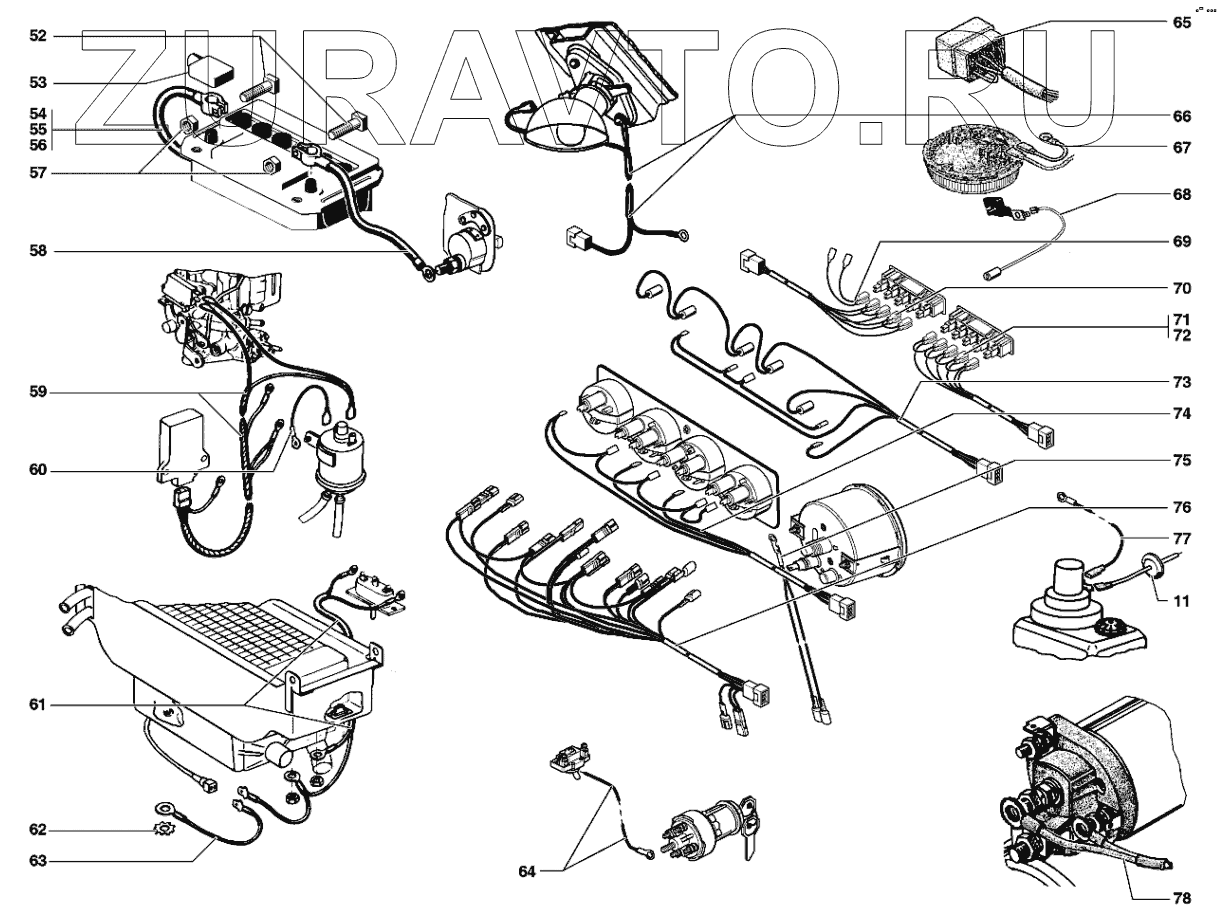 ZURAVTO.RU

52
53
54
55
56
57
58
59
60
61
62
63
64
65
66
67
68
69
70
71
72
73
74
75
76
77
11
78